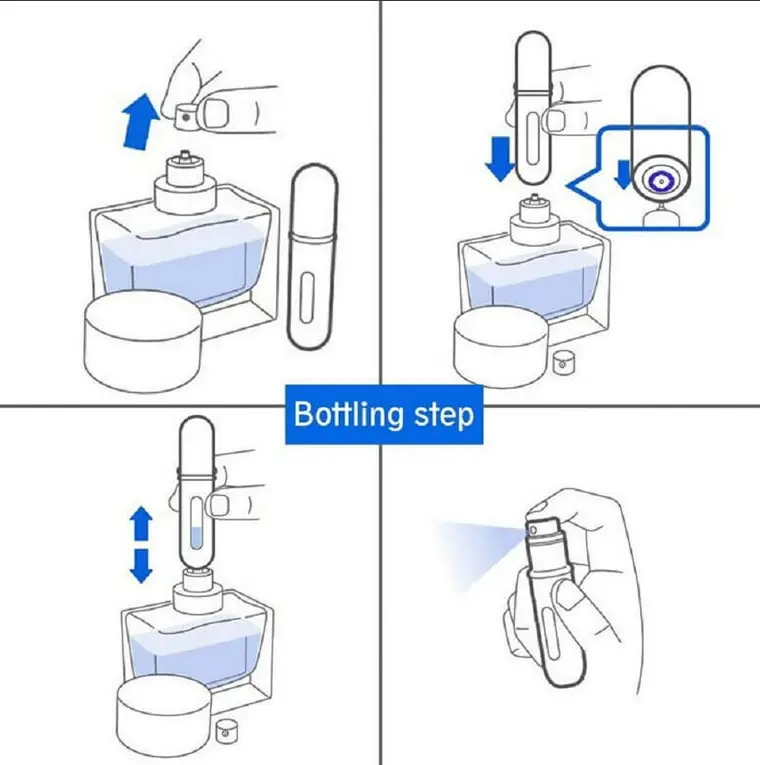 Bottling step